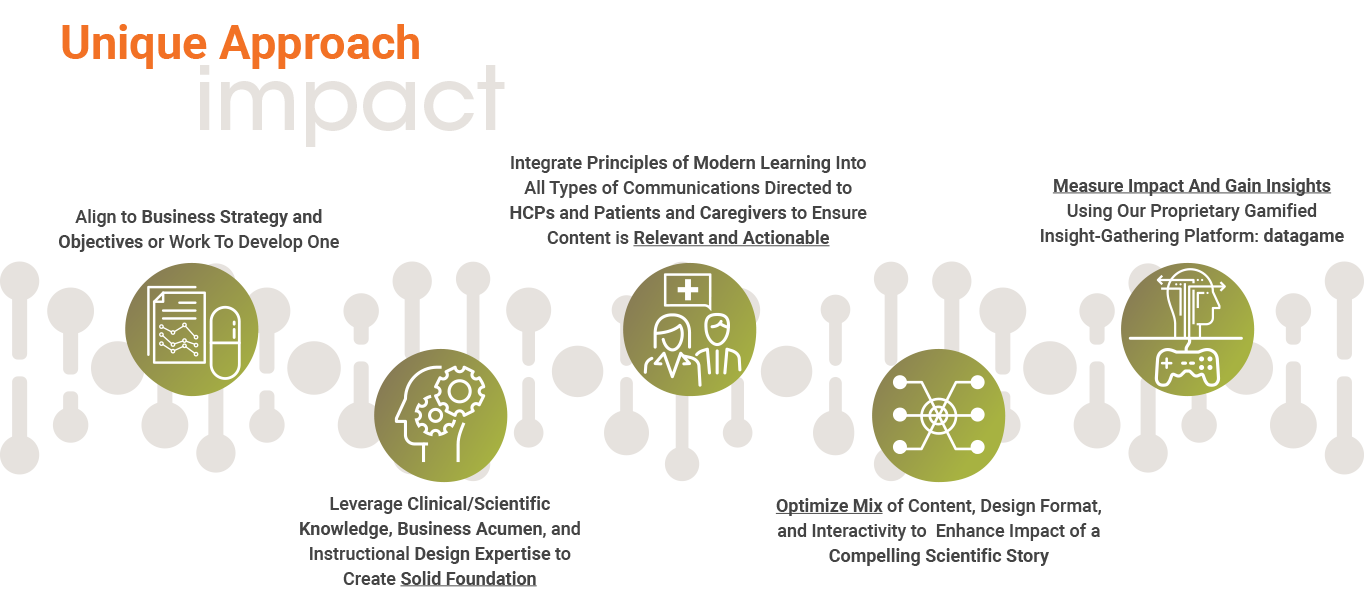 Unique Approach

impact

Align to Business Strategy and Objectives or Work To Develop One

Leverage Clinical/Scientific Knowledge, Business Acumen, and Instructional Design Expertise to Create Solid Foundation

Integrate Principles of Modern Learning Into All Types of Communications Directed to HCPs and Patients and Caregivers to Ensure Content is Relevant and Actionable

Optimize Mix of Content, Design Format, and Interactivity to Enhance Impact of a Compelling Scientific Story

Measure Impact And Gain Insights Using Our Proprietary Gamified Insight-Gathering Platform: datagame