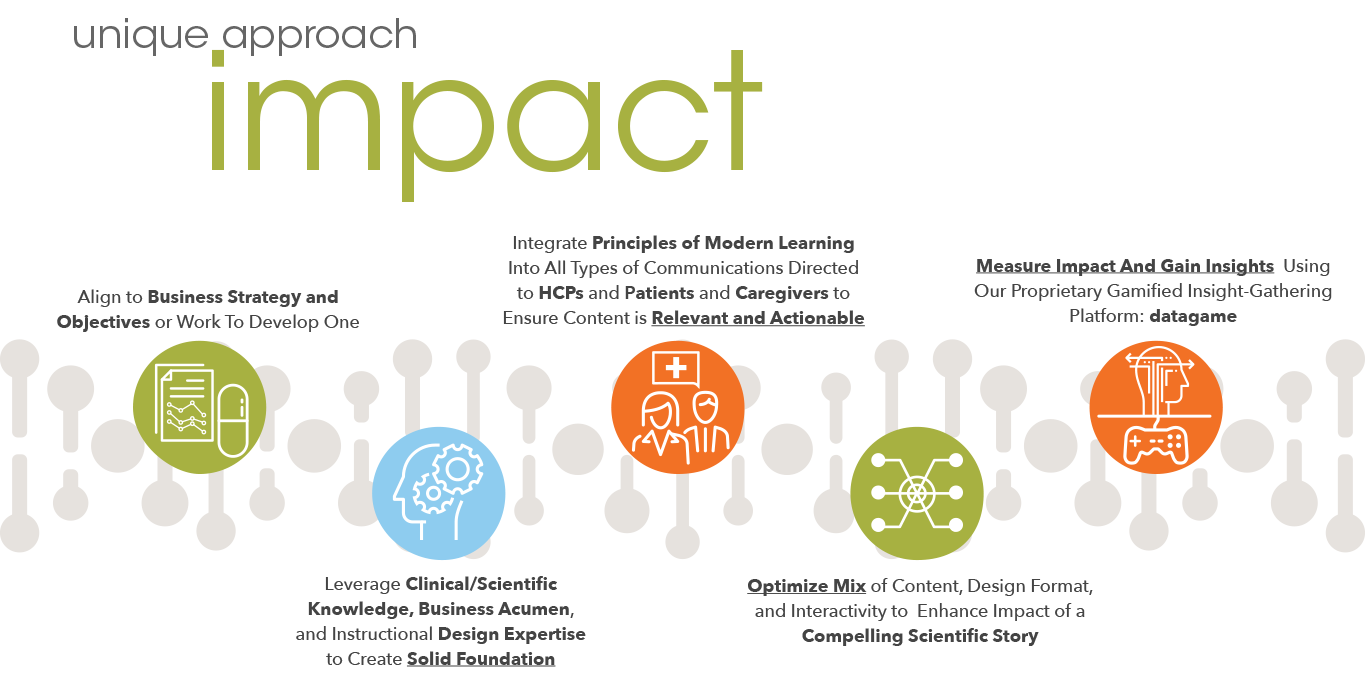 unique approach
impact

Align to Business Strategy and Objectives or Work To Develop One

Leverage Clinical/Scientific Knowledge, Business Acumen, and Instructional Design Expertise to Create Solid Foundation

Integrate Principles of Modern Learning Into All Types of Communications Directed to HCPs and Patients and Caregivers to Ensure Content is Relevant and Actionable

Optimize Mix of Content, Design Format, and Interactivity to Enhance Impact of a Compelling Scientific Story

Measure Impact And Gain Insights Using Our Proprietary Gamified Insight-Gathering Platform: datagame