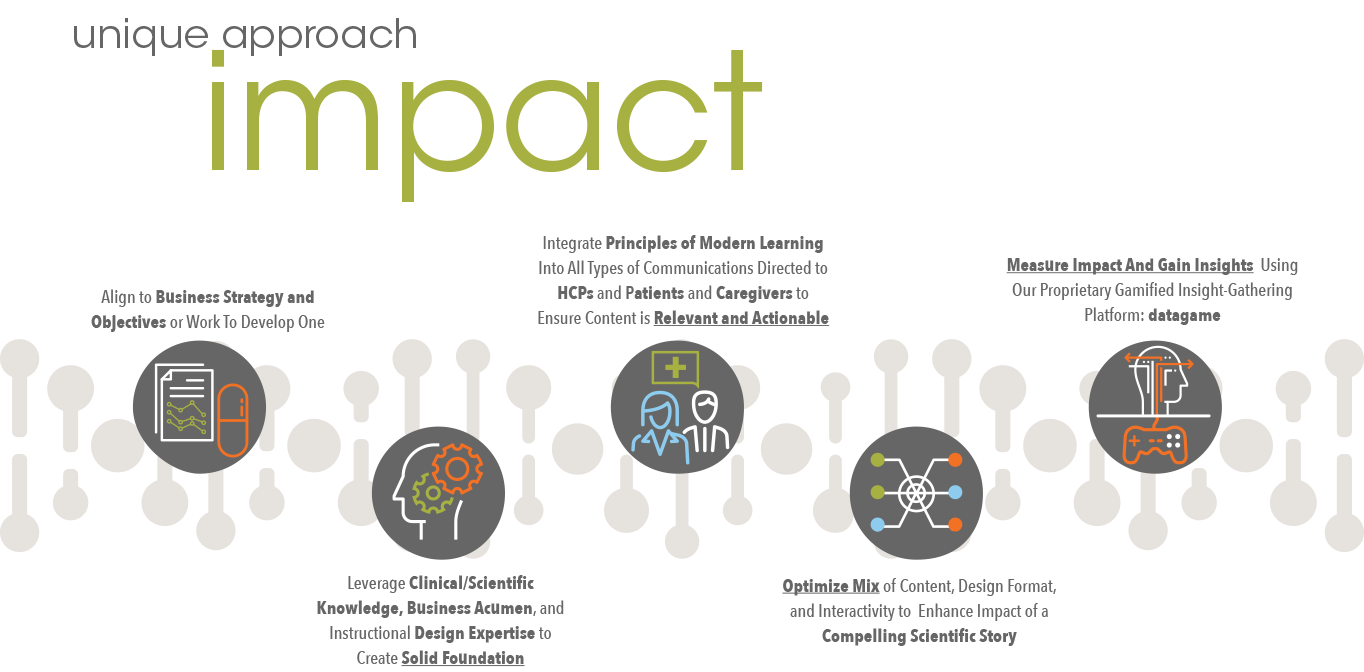 unique approach

impact

Align to Business Strategy and Objectives or Work To Develop One

Leverage Clinical/Scientific Knowledge, Business Acumen, and Instructional Design Expertise to Create Solid Foundation

Integrate Principles of Modern Learning Into All Types of Communications Directed to HCPs and Patients and Caregivers to Ensure Content is Relevant and Actionable

Optimize Mix of Content, Design Format, and Interactivity to Enhance Impact of a Compelling Scientific Story

Measure Impact And Gain Insights Using Our Proprietary Gamified Insight-Gathering Platform: datagame